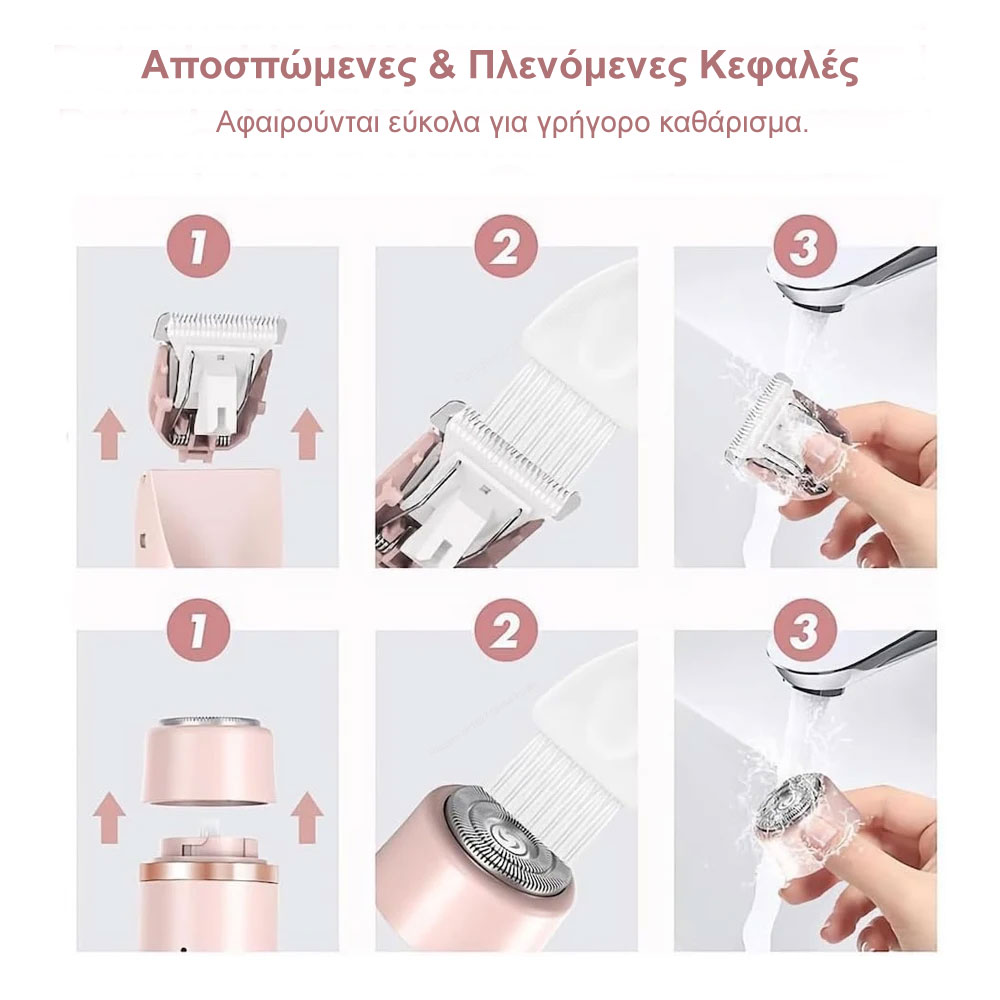 Αποσπώμενες & Πλενόμενες Κεφαλές

Αφαιρούνται εύκολα για γρήγορο καθάρισμα.

1

2

3

1

2

3